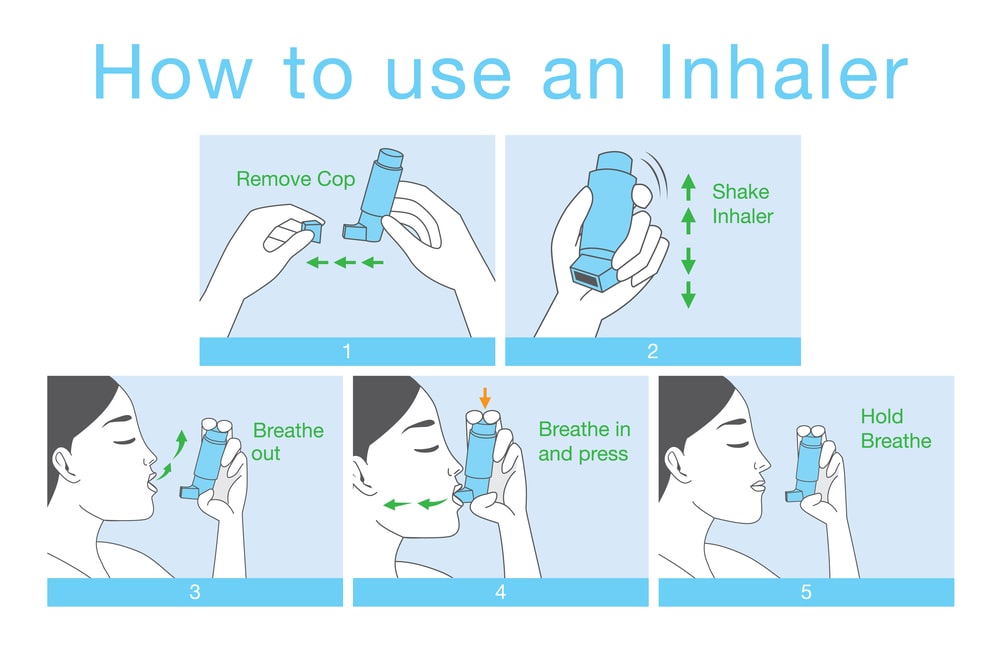 How to use an Inhaler

Remove Cop

1

Shake Inhaler

2

Breathe out

3

Breathe in and press

4

Hold Breathe

5