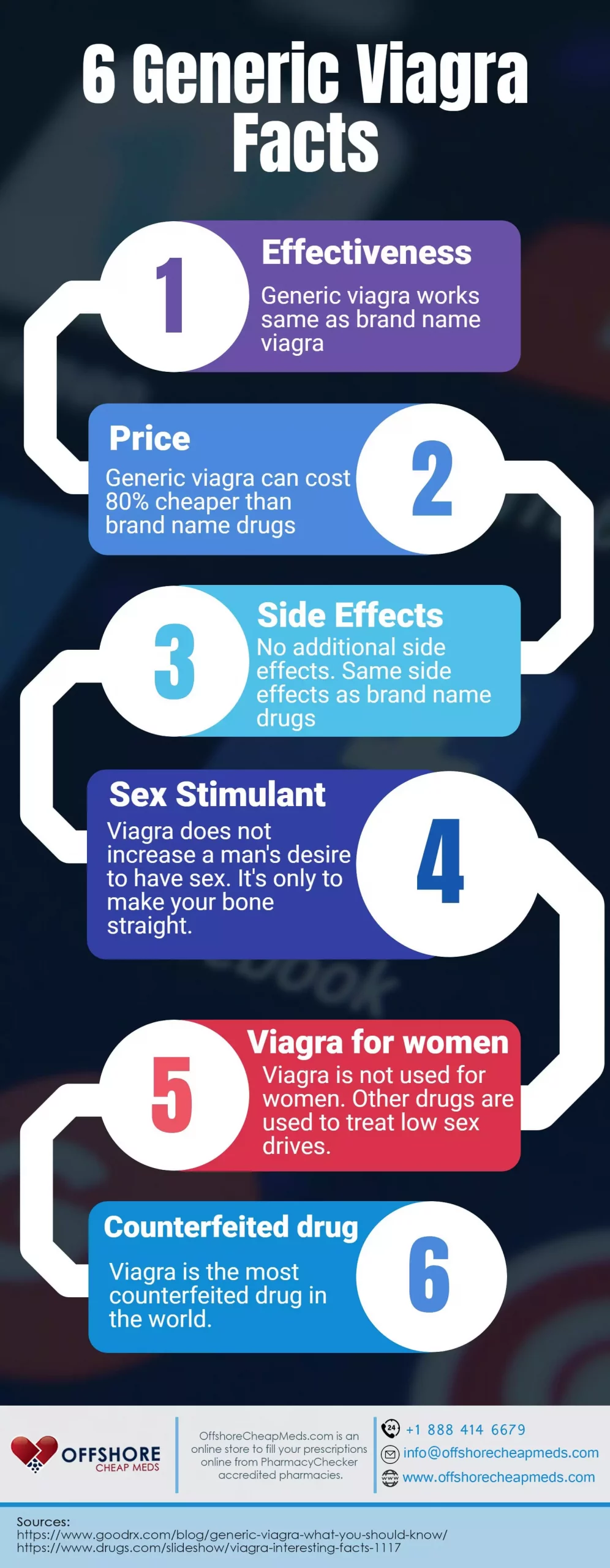 6 Generic Viagra Facts

1

Effectiveness

Generic viagra works same as brand name viagra

Price

Generic viagra can cost 80% cheaper than brand name drugs

2

3

Side Effects

No additional side effects. Same side effects as brand name drugs

Sex Stimulant

Viagra does not increase a man's desire to have sex. It's only to make your bone straight.

4

5

Viagra for women

Viagra is not used for women. Other drugs are used to treat low sex drives.

Counterfeited drug

Viagra is the most counterfeited drug in the world.

6

OFFSHORE CHEAP MEDS

OffshoreCheapMeds.com is an online store to fill your prescriptions online from PharmacyChecker accredited pharmacies.

24

+1 888 414 6679

info@offshorecheapmeds.com

www

www.offshorecheapmeds.com

Sources:
https://www.goodrx.com/blog/generic-viagra-what-you-should-know/
https://www.drugs.com/slideshow/viagra-interesting-facts-1117